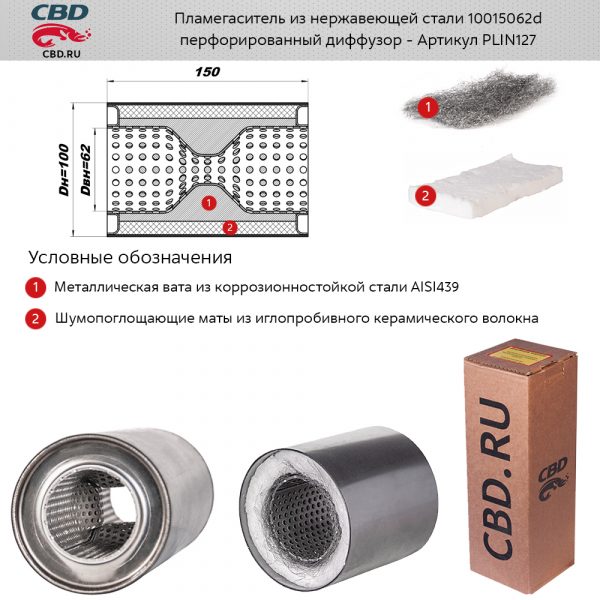 CBD
CBD.RU

Пламегаситель из нержавеющей стали 10015062d перфорированный диффузор - Артикул PLIN127

150

Dн=100

Dвн=62

1

2

1

2

Условные обозначения

1 Металлическая вата из коррозионностойкой стали AISI439

2 Шумопоглощающие маты из иглопробивного керамического волокна

CBD.RU

CBD